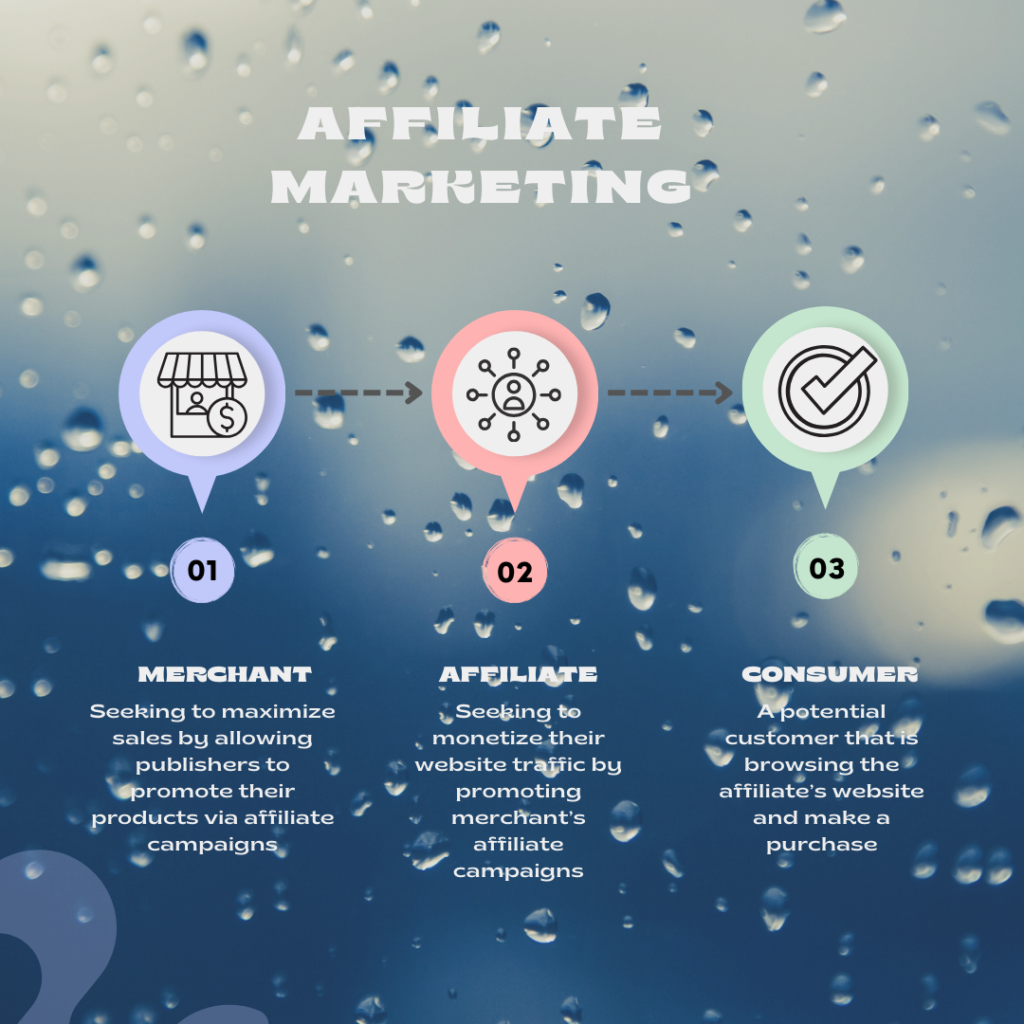 AFFILIATE MARKETING

01

MERCHANT

Seeking to maximize sales by allowing publishers to promote their products via affiliate campaigns

02

AFFILIATE

Seeking to monetize their website traffic by promoting merchant's affiliate campaigns

03

CONSUMER

A potential customer that is browsing the affiliate's website and make a purchase